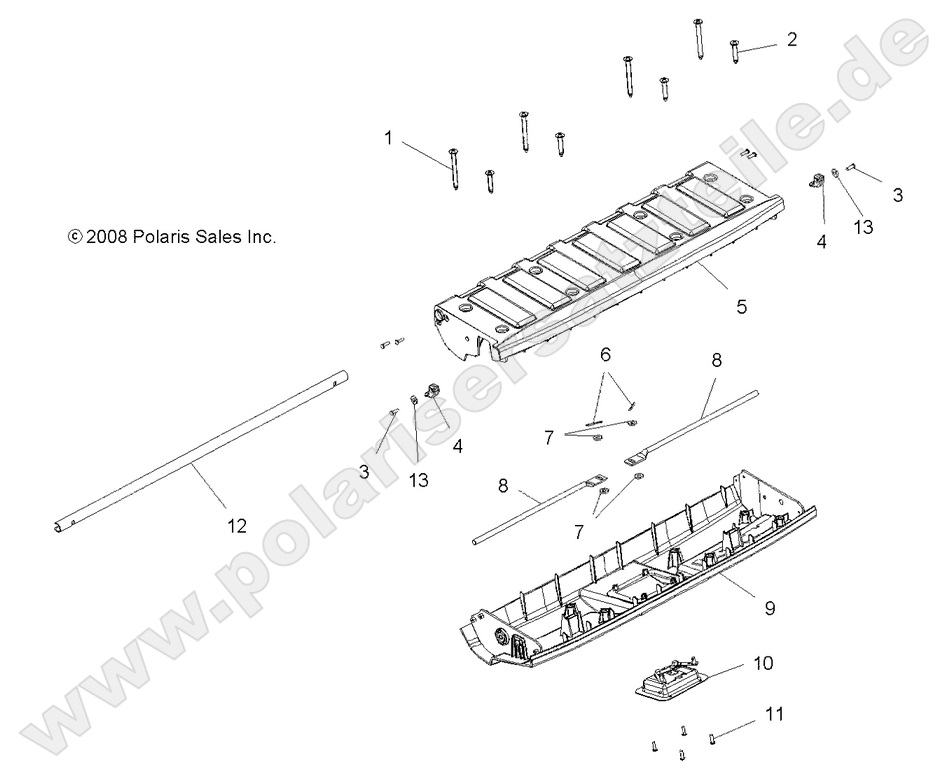 2
1
3
13
4
© 2008 Polaris Sales Inc.
5
6
8
7
4
3
13
8
7
12
9
10
11
www.polarisersatzteile.de