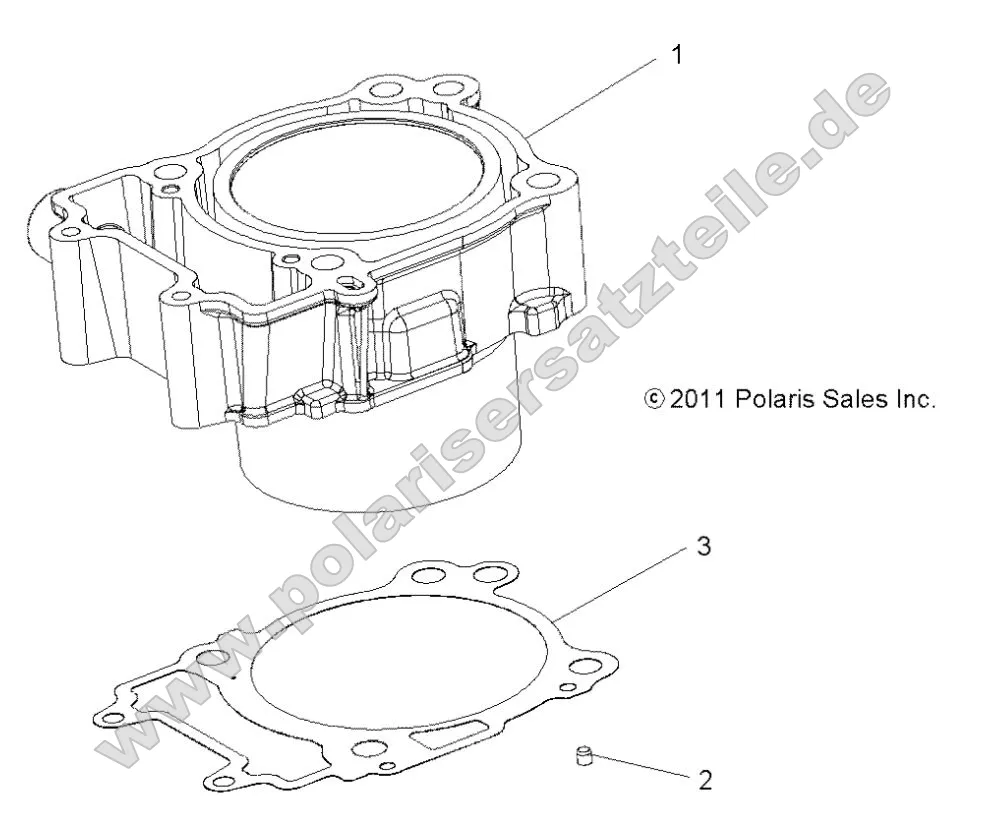 1

www.polarisersatzteile.de

© 2011 Polaris Sales Inc.

3

2