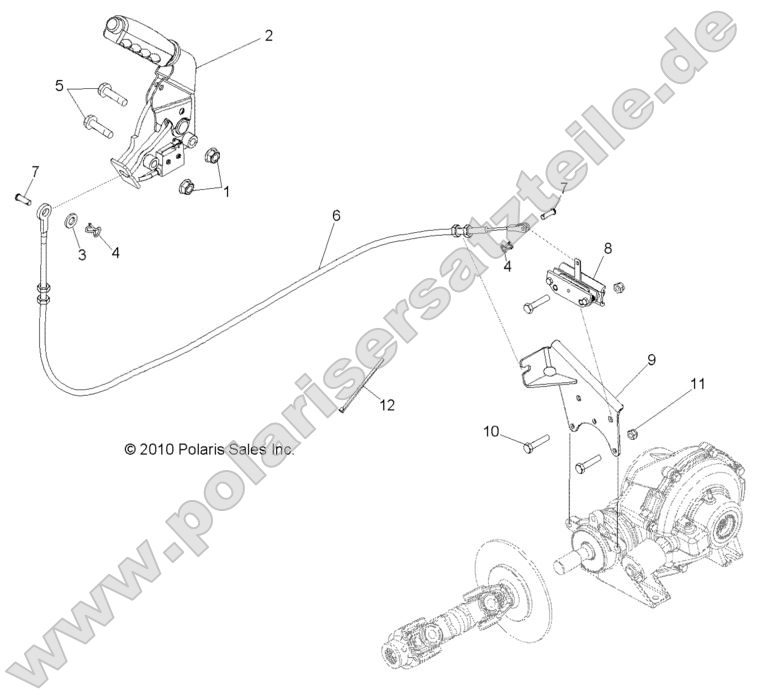 2
5
7
1
3
4
6
7
4
8
9
11
12
10
© 2010 Polaris Sales Inc.
www.polarisersatzteile.de