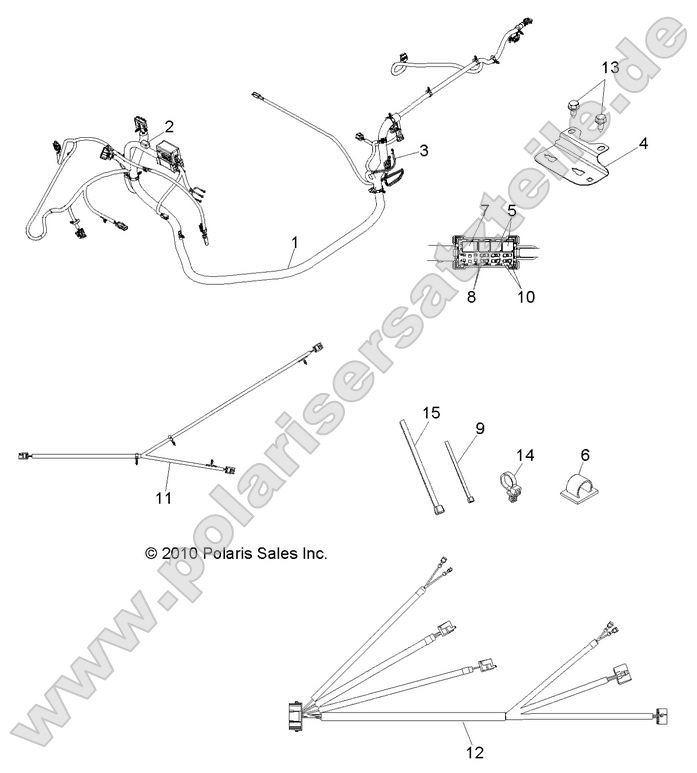 13
2
3
4
7
5
1
8
10
15
9
14
6
11
© 2010 Polaris Sales Inc.
12
www.polarisersatzteile.de