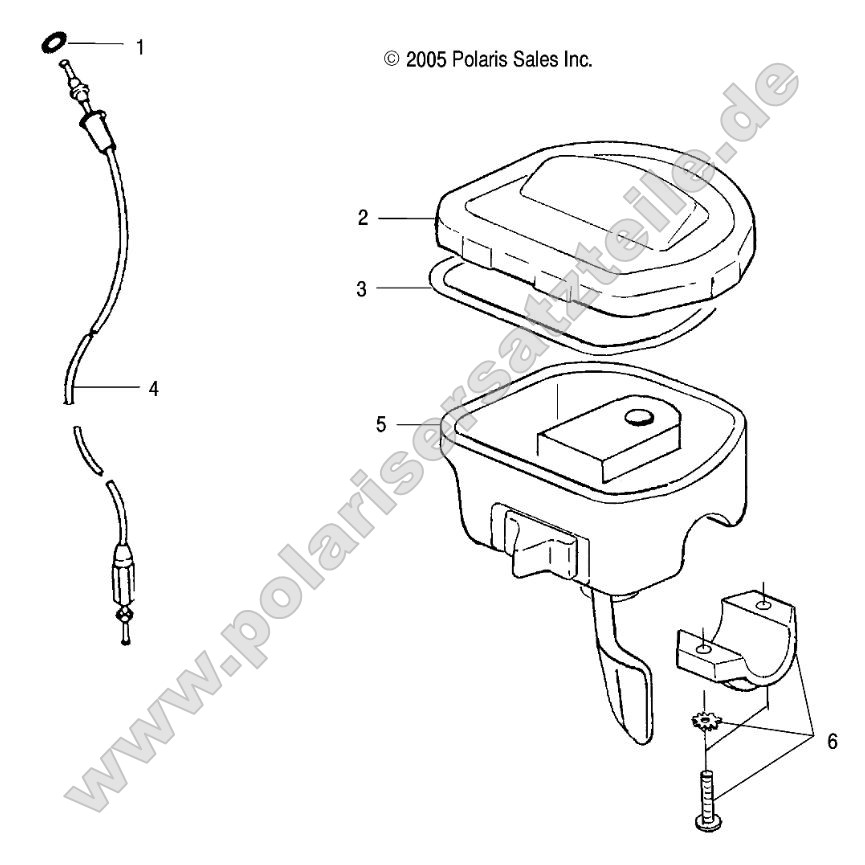 1

© 2005 Polaris Sales Inc.

2

3

4

5

6

www.polarisersatzteile.de