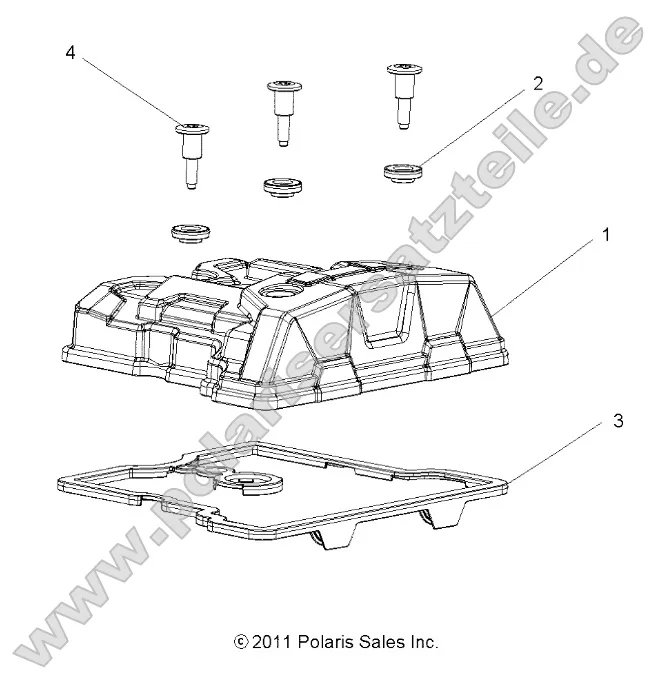 4

2

1

3

www.polarisersatzteile.de

© 2011 Polaris Sales Inc.