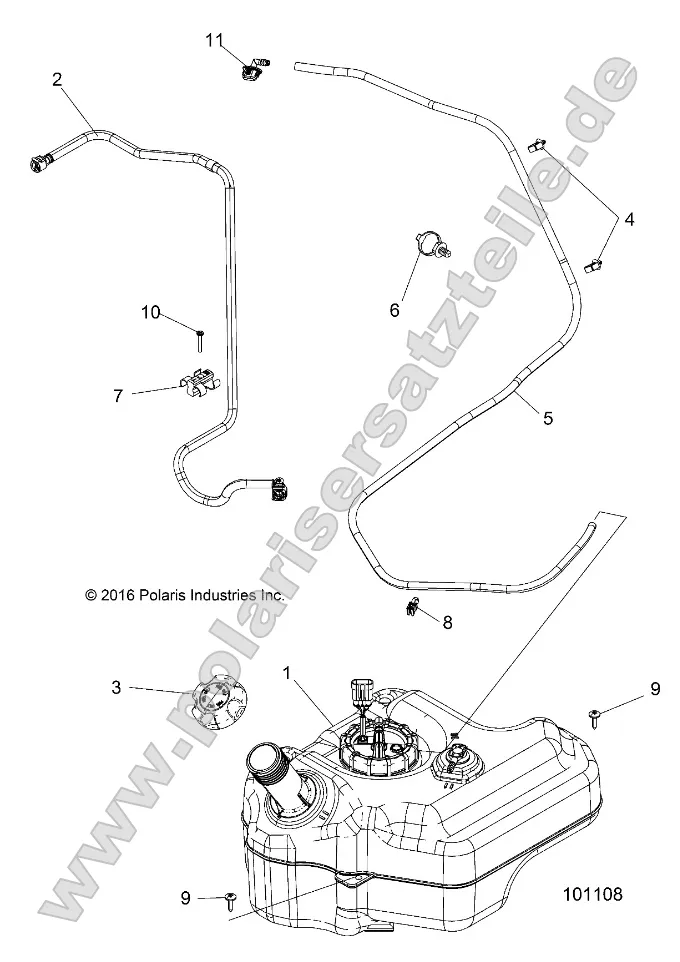 11
2
4
6
10
7
5
© 2016 Polaris Industries Inc.
8
3
1
9
9
101108
www.polarisersatzteile.de