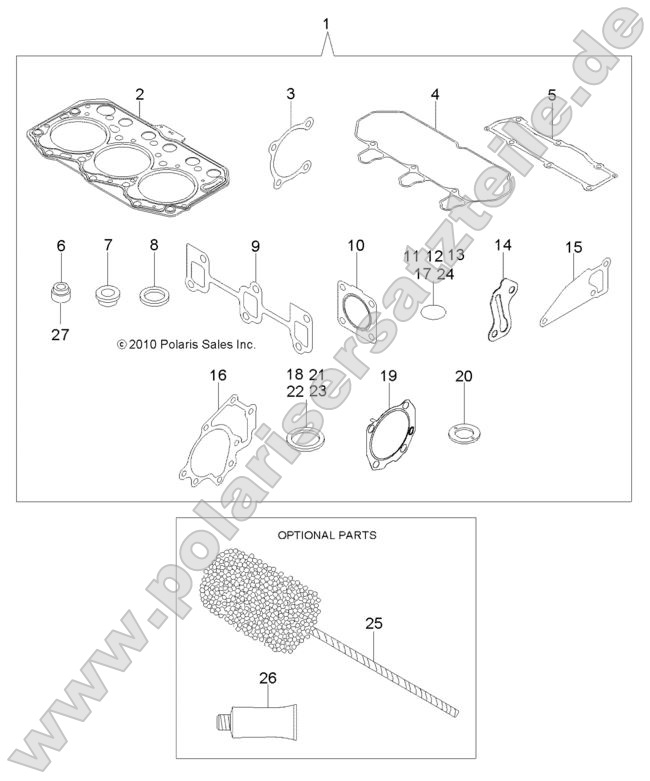 1

2 3 4 5

6 7 8 9 10 11 12 13 17 24 14 15

27

© 2010 Polaris Sales Inc.

16 18 21 22 23 19 20

OPTIONAL PARTS

25

26

www.polarisersatzteile.de