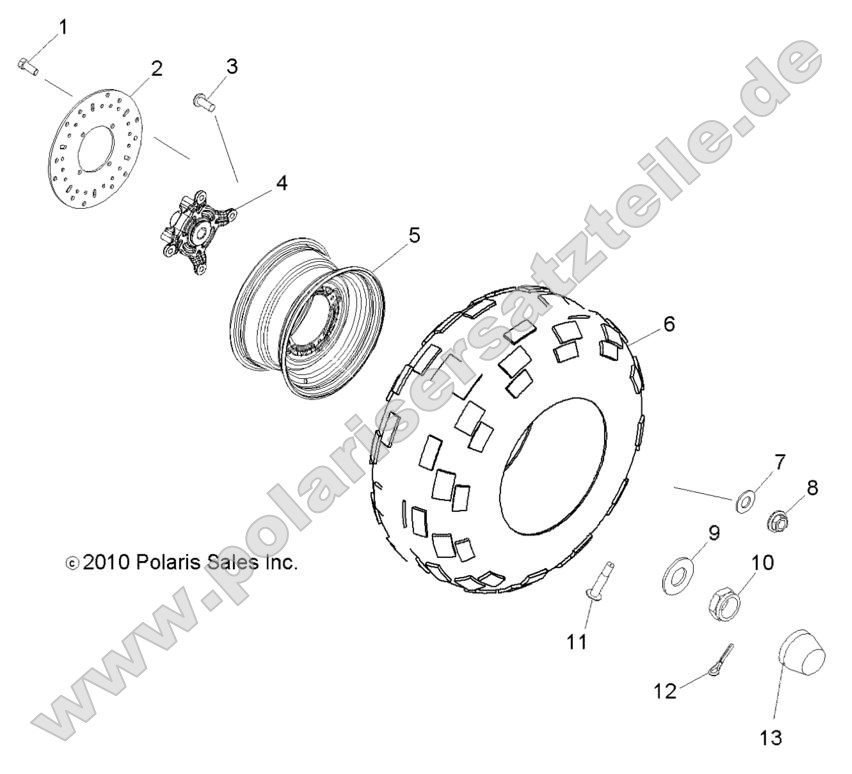 1
2
3
4
5
6
7
8
9
10
11
12
13
© 2010 Polaris Sales Inc.
www.polarisersatzteile.de