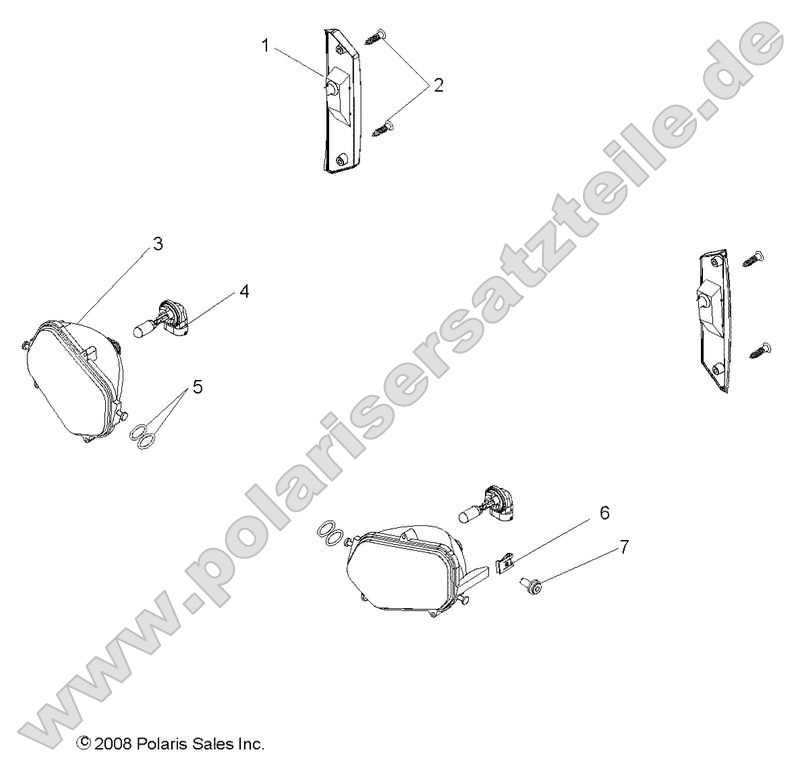 1
2
3
4
5
6
7
www.polarisersatzteile.de
© 2008 Polaris Sales Inc.