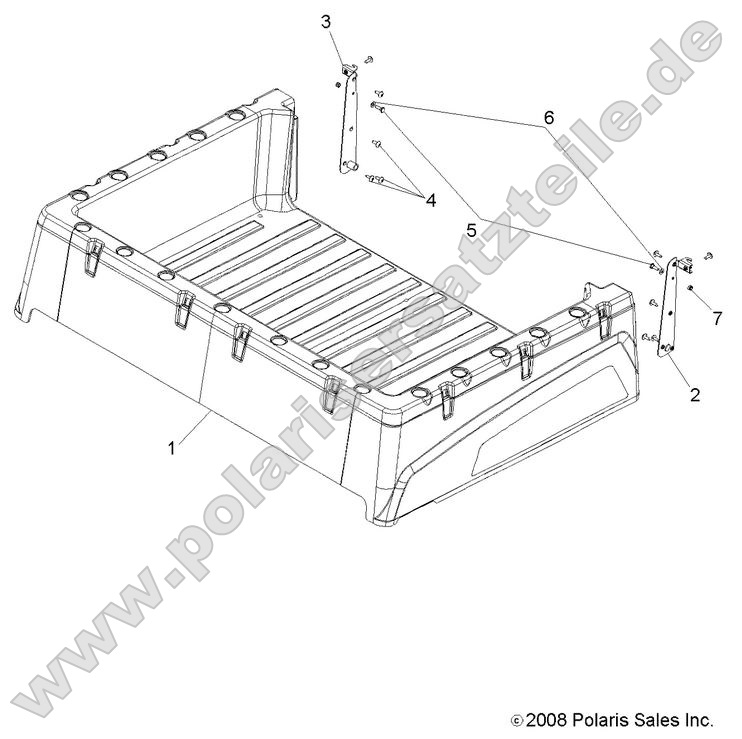 3

6

4

5

7

2

1

www.polarisersatzteile.de

© 2008 Polaris Sales Inc.