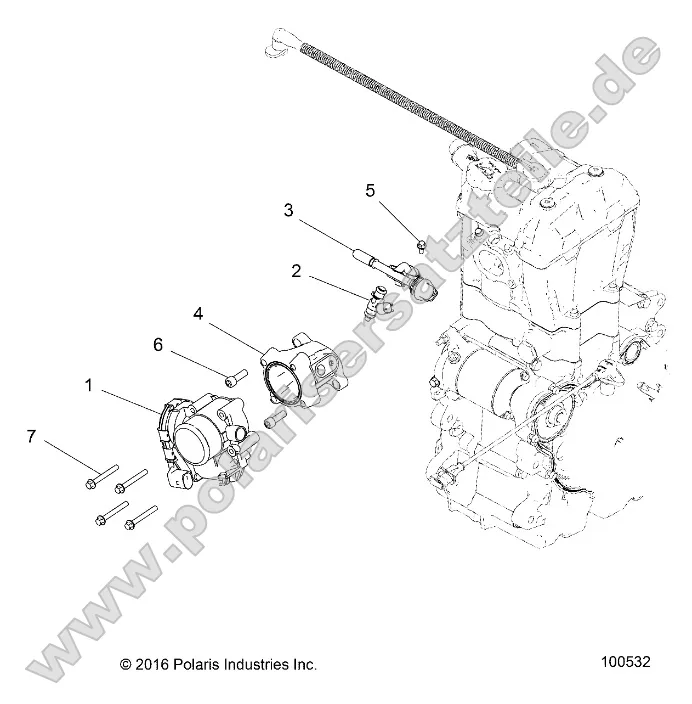 www.polarisersatzteile.de

5
3
2
4
6
1
7

© 2016 Polaris Industries Inc.

100532