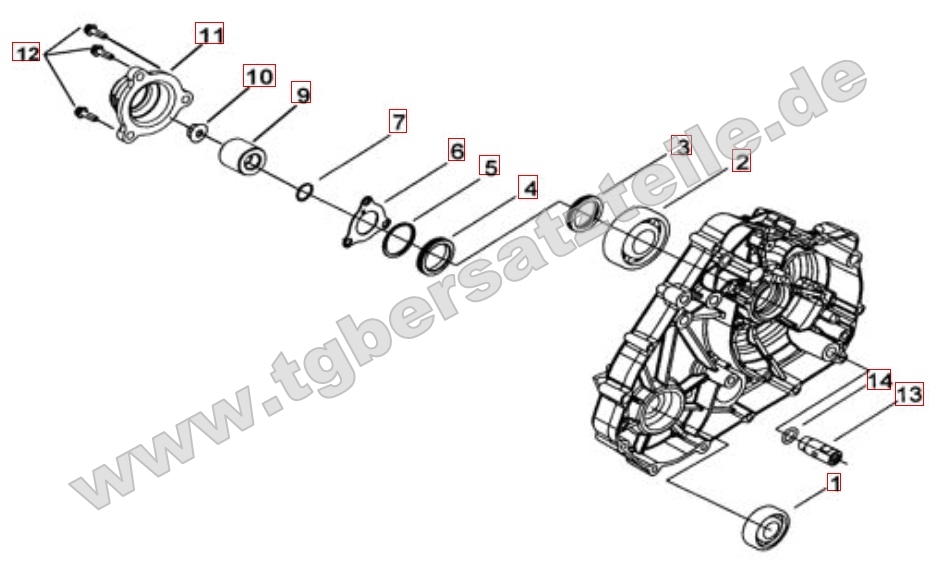 12
11
10
9
7
6
5
4
3
2
14
13
1
www.tgbersatzteile.de