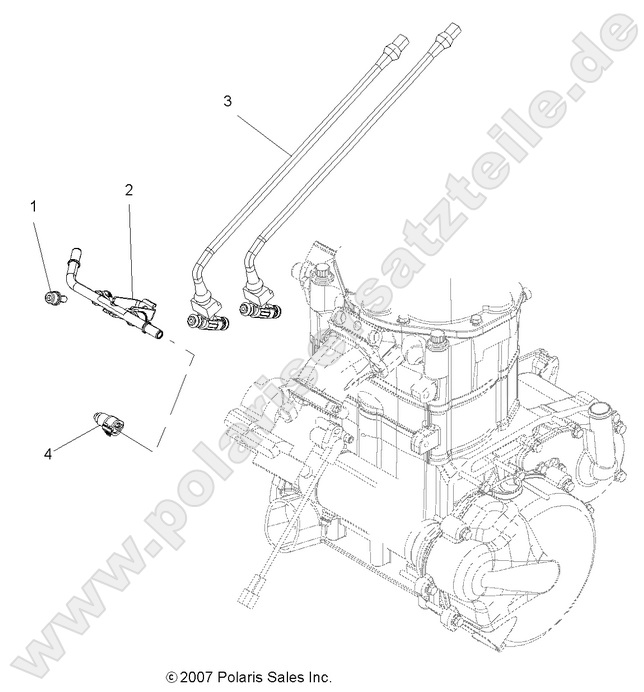 3

2

1

4

www.polaris-ersatzteile.de

© 2007 Polaris Sales Inc.