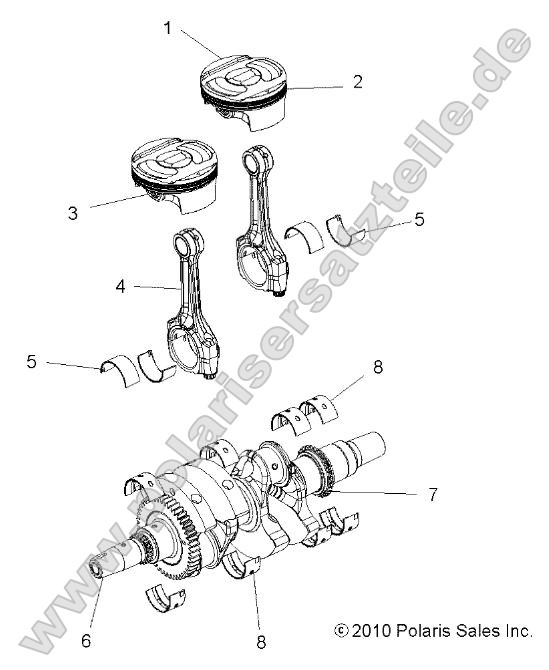 1
2
3
5
4
5
8
7
6
8
© 2010 Polaris Sales Inc.
www.polarisersatzteile.de