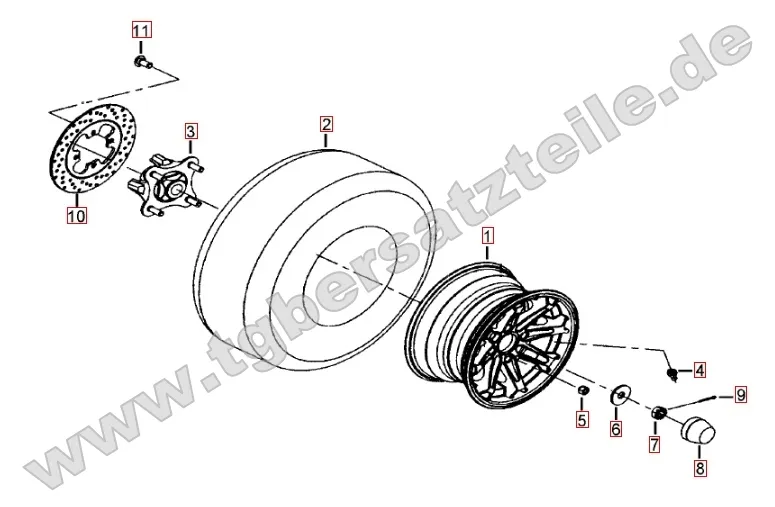 11
3
2
10
1
4
9
5
6
7
8
www.tgbersatzteile.de