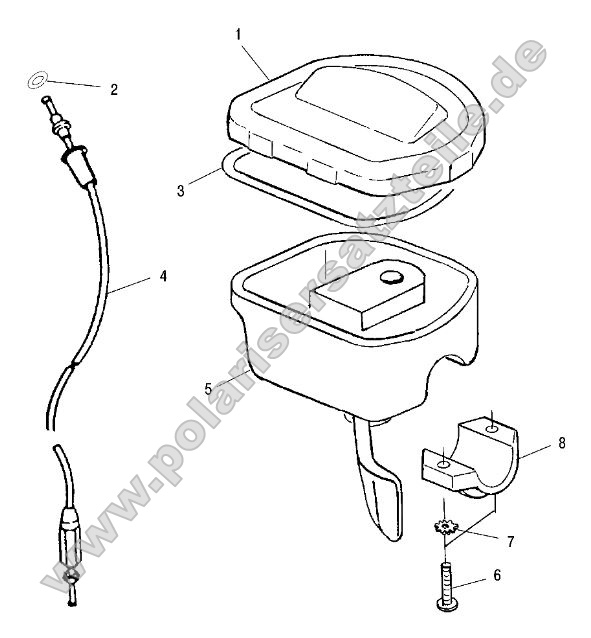 1
2
3
4
5
8
7
6
www.polarisersatzteile.de