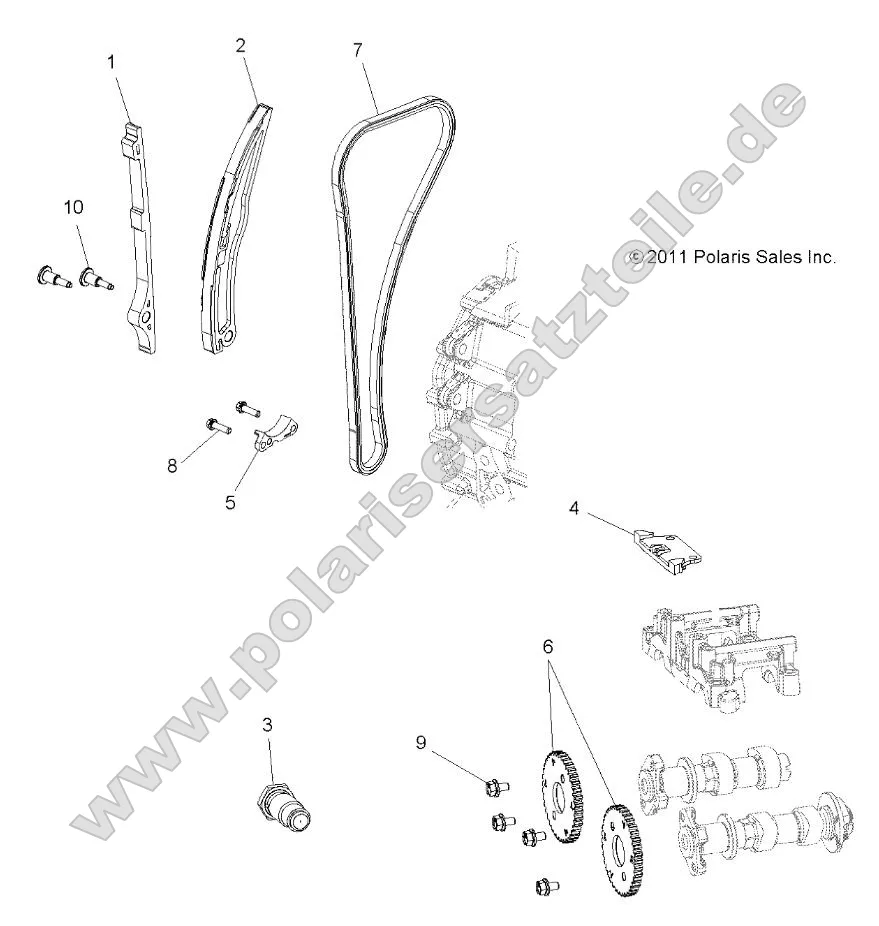 1
2
7
10
© 2011 Polaris Sales Inc.
www.polarisersatzteile.de
8
5
4
6
3
9