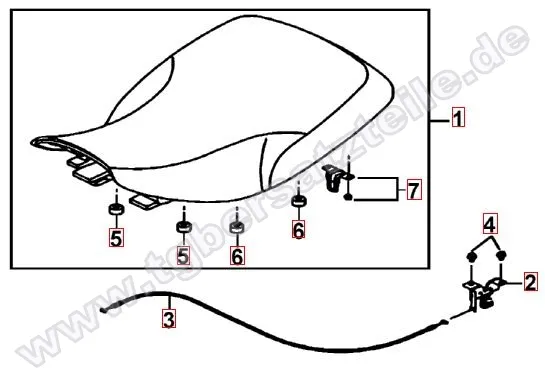 1
7
5
5
6
6
4
2
3
www.tgbersatzteile.de