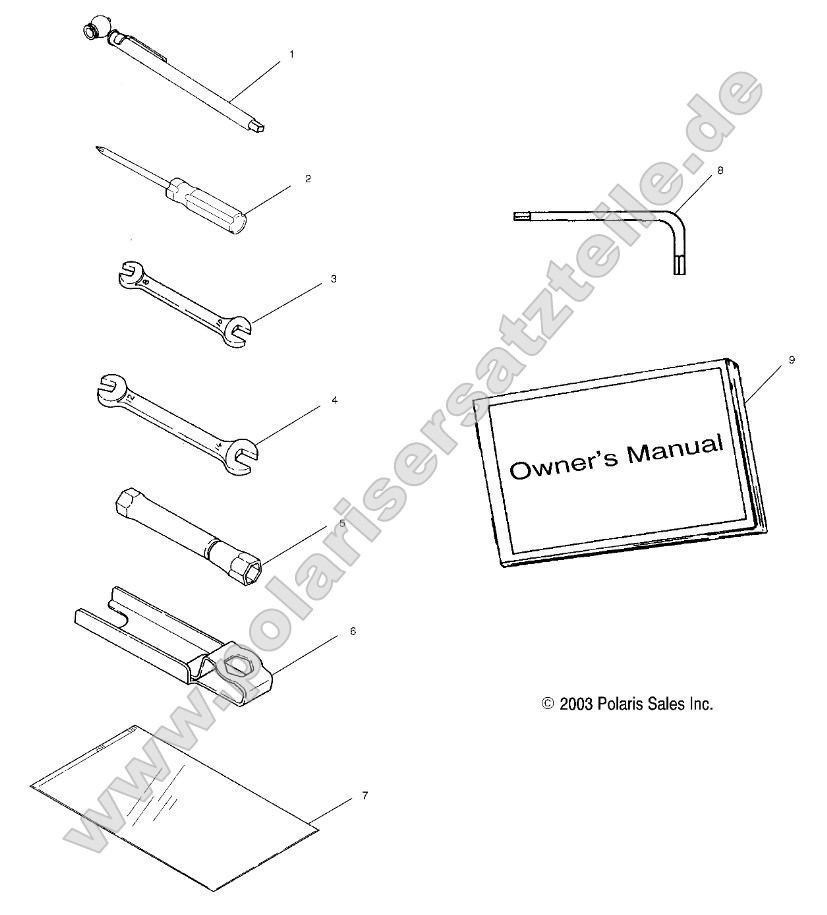 1
2
3
4
5
6
7
8
9
Owner's Manual
© 2003 Polaris Sales Inc.
www.polarisersatzteile.de