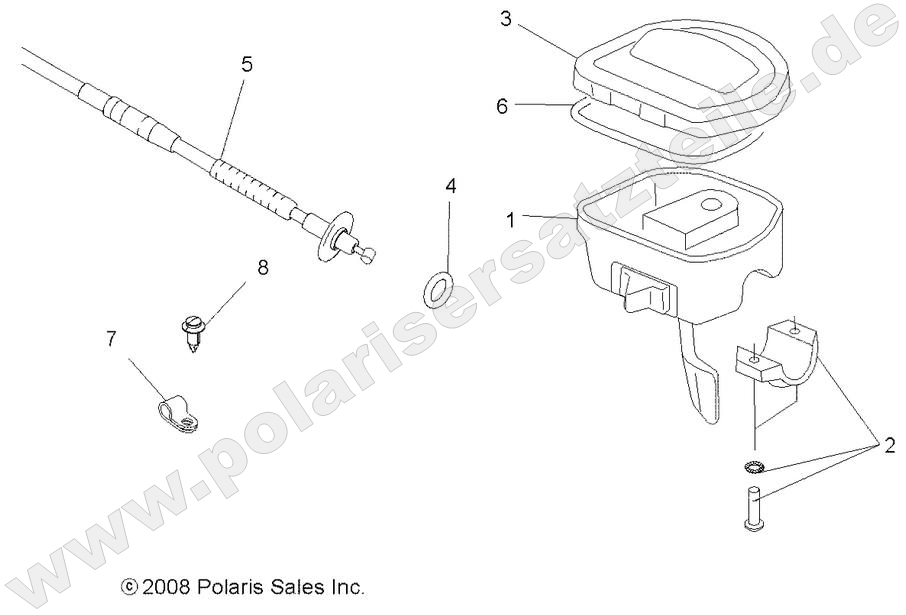 3
5
6
4
1
8
7
2
www.polarisersatzteile.de
© 2008 Polaris Sales Inc.