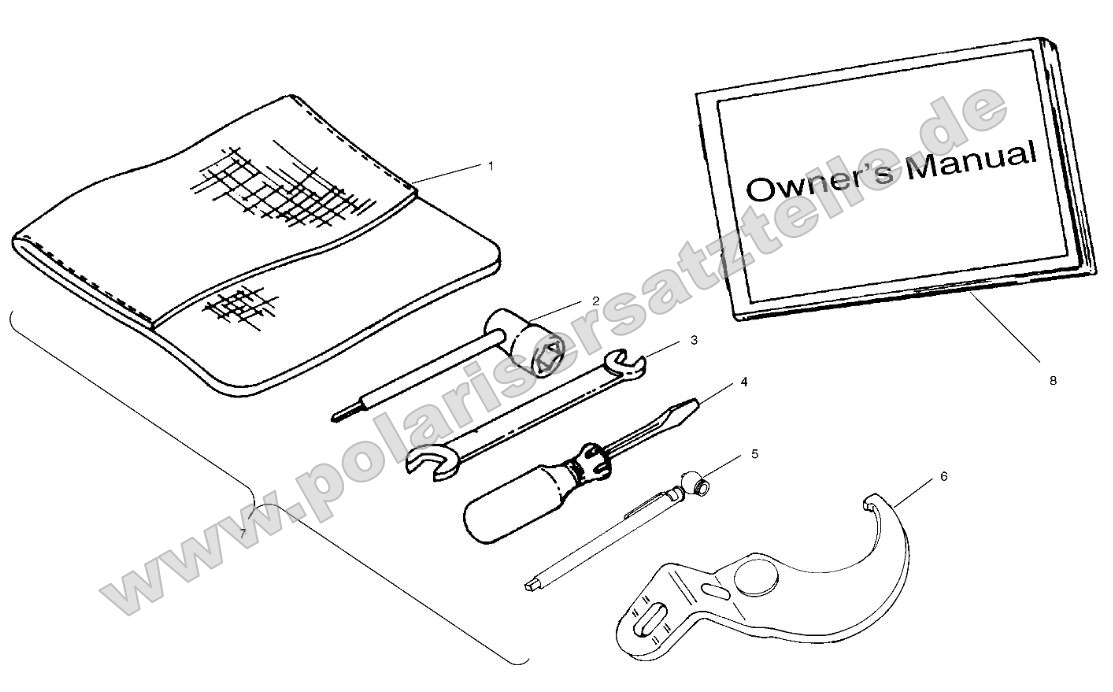 1
Owner's Manual
2
3
4
5
6
7
8
www.polarisersatzteile.de