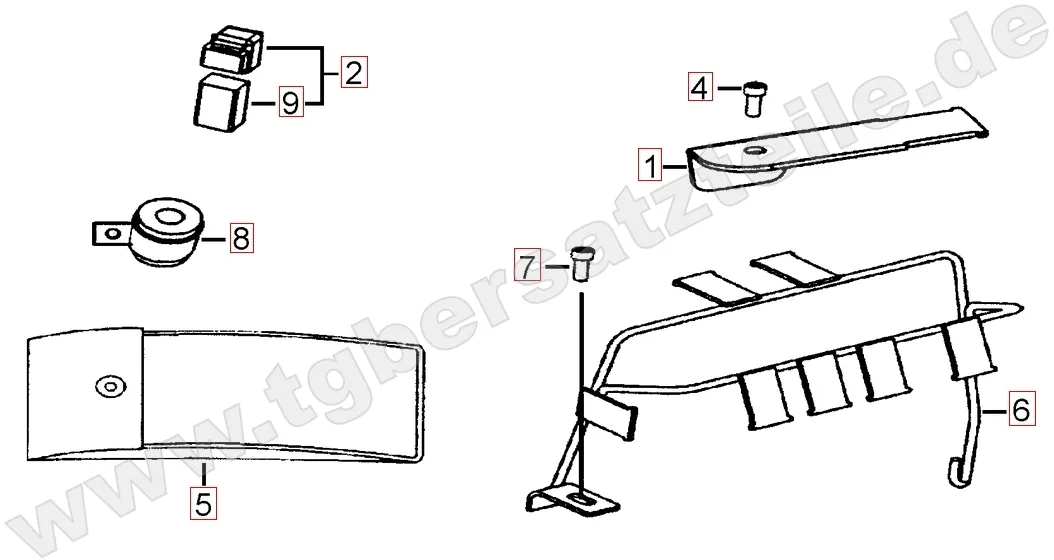 2
9
4
1
8
7
6
5
www.tgbersatzteile.de