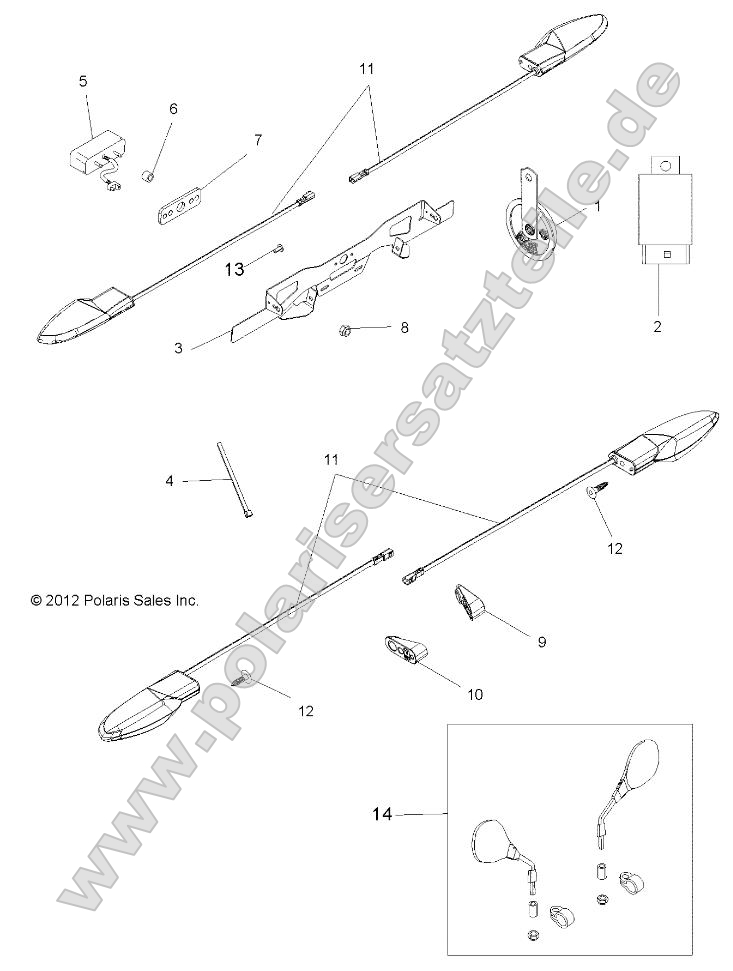 5
6
7
11
1
2
13
3
8
4
11
12
© 2012 Polaris Sales Inc.
9
10
12
14
www.polarisersatzteile.de