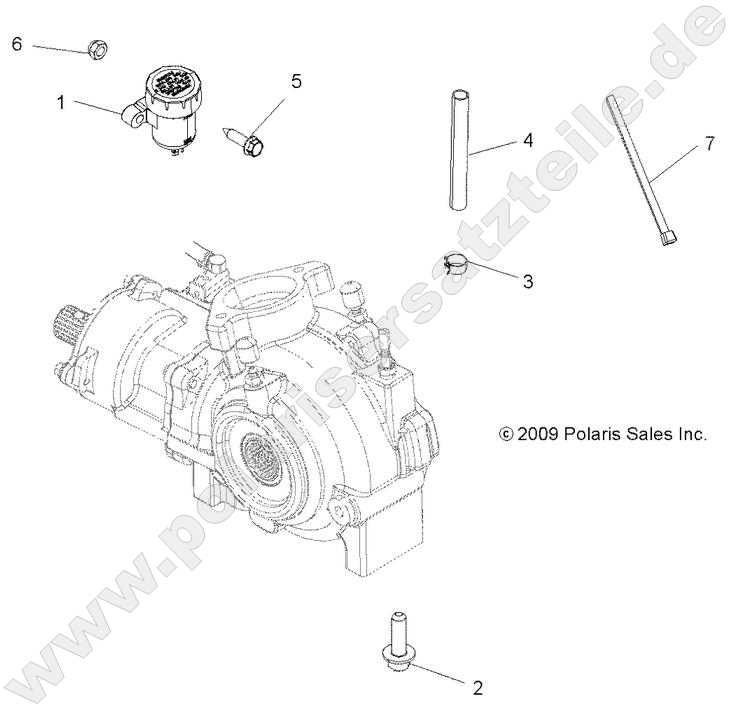 6
1
5
4
7
3
© 2009 Polaris Sales Inc.
2
www.polarisersatzteile.de