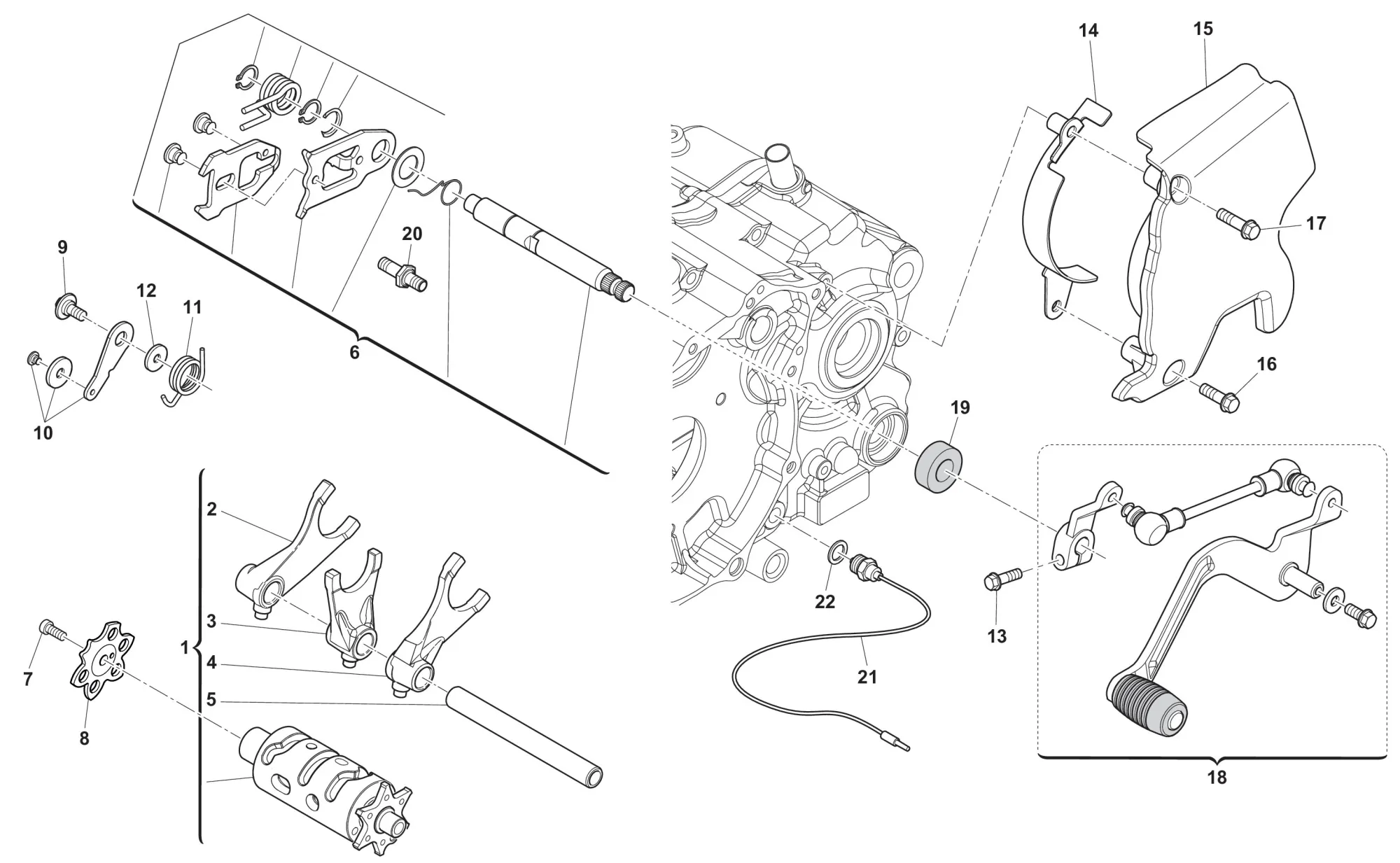 14
15
17
9
20
12
11
6
10
16
19
2
3
1
4
5
7
8
22
21
13
18