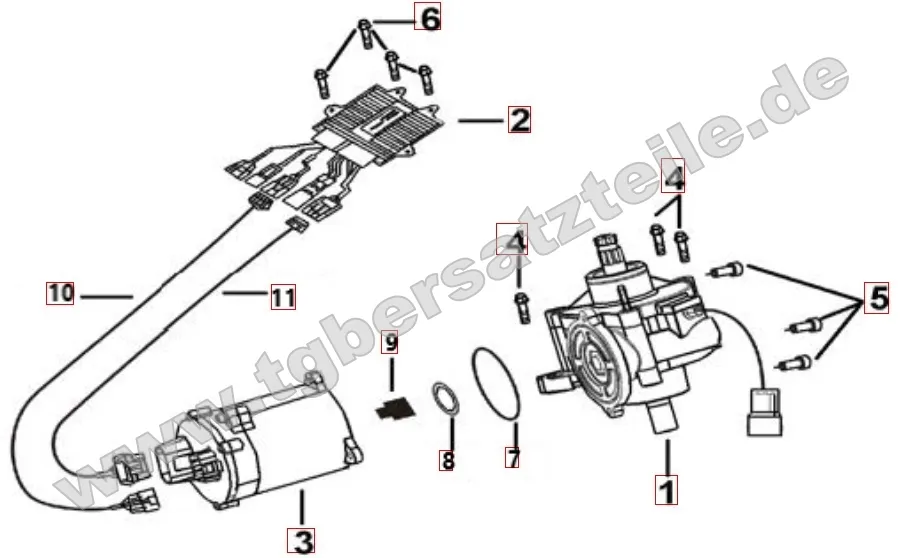 6
2
4
4
5
10
11
9
8
7
1
3
www.tgbersatzteile.de