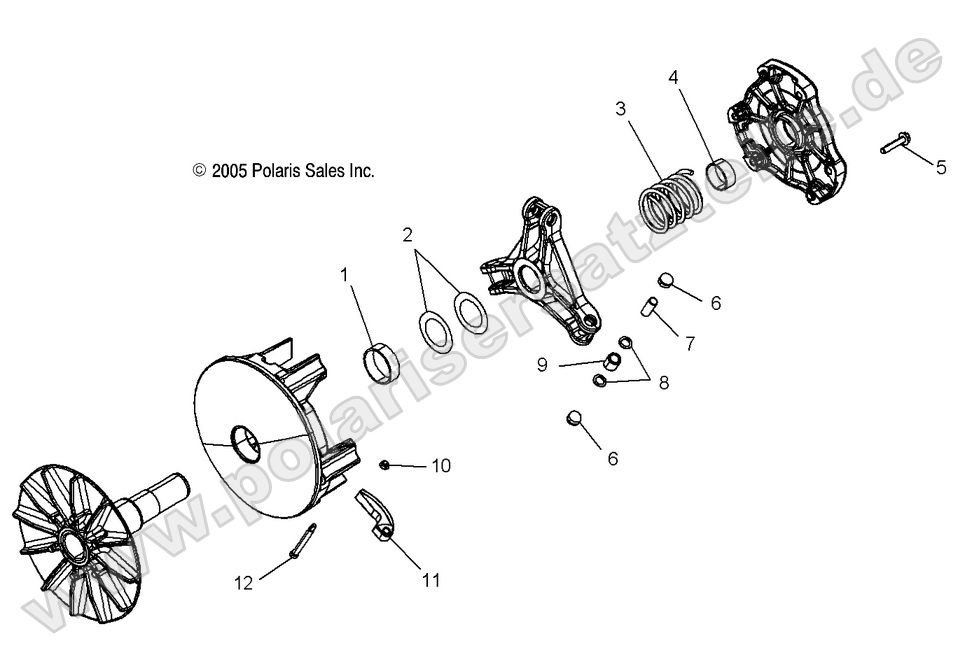 © 2005 Polaris Sales Inc.

www.polarisersatzteile.de

4
3
5
2
1
6
7
9
8
6
10
11
12