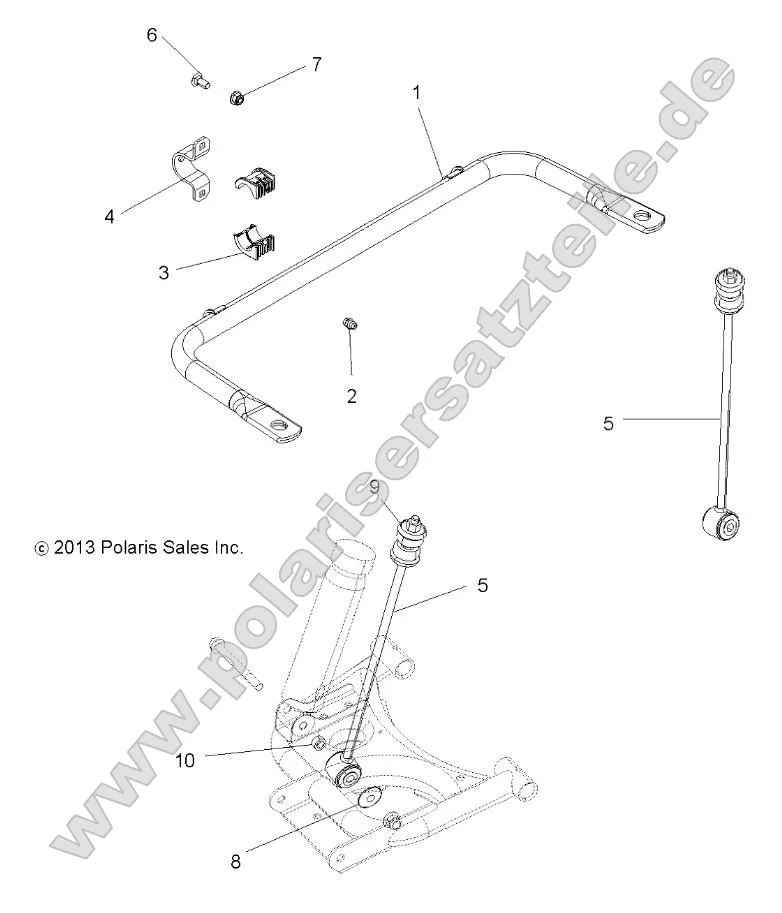 6
7
1
4
3
2
5
9
© 2013 Polaris Sales Inc.
5
10
8
www.polarisersatzteile.de