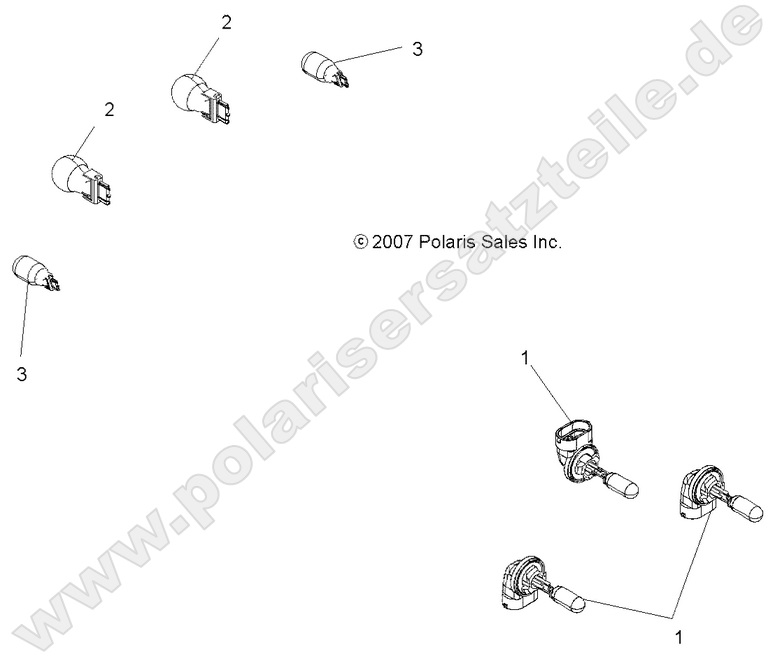 2
3
2
© 2007 Polaris Sales Inc.
3
1
1
www.polarisersatzteile.de