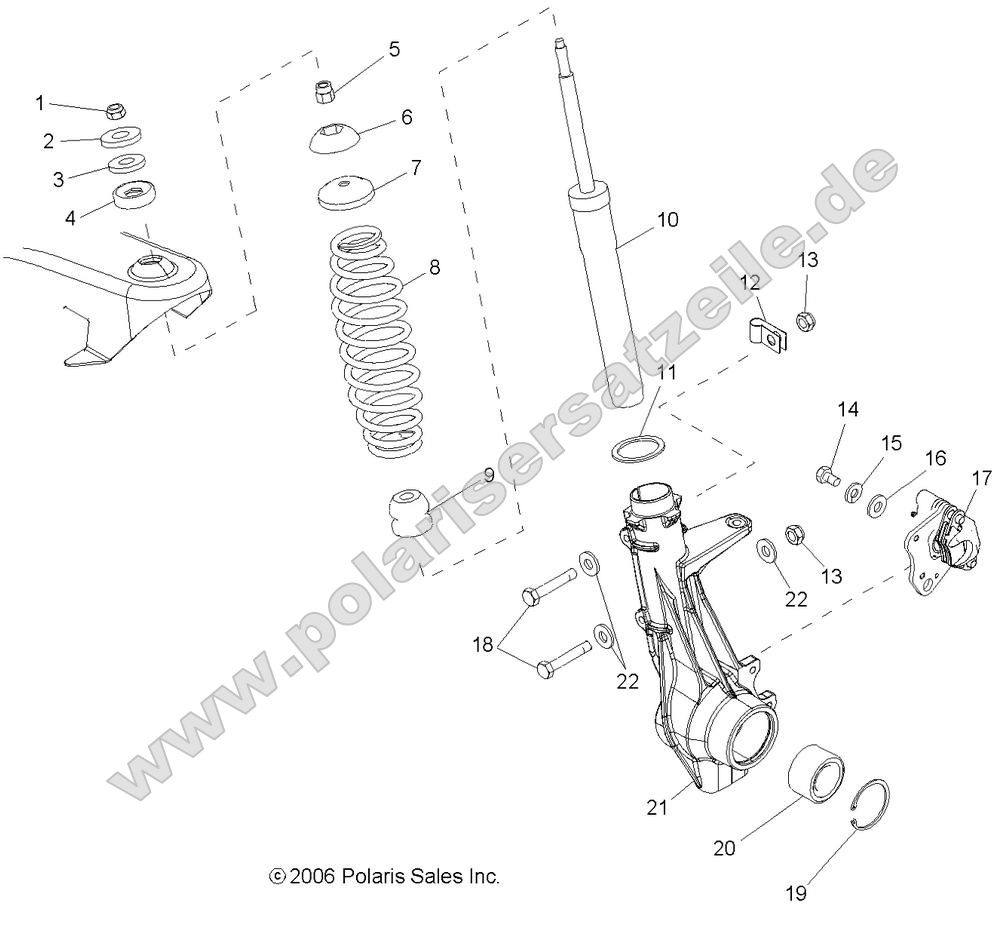 1
2
3
4
5
6
7
8
9
10
11
12
13
14
15
16
17
13
22
18
22
21
20
19

www.polarisersatzteile.de

© 2006 Polaris Sales Inc.