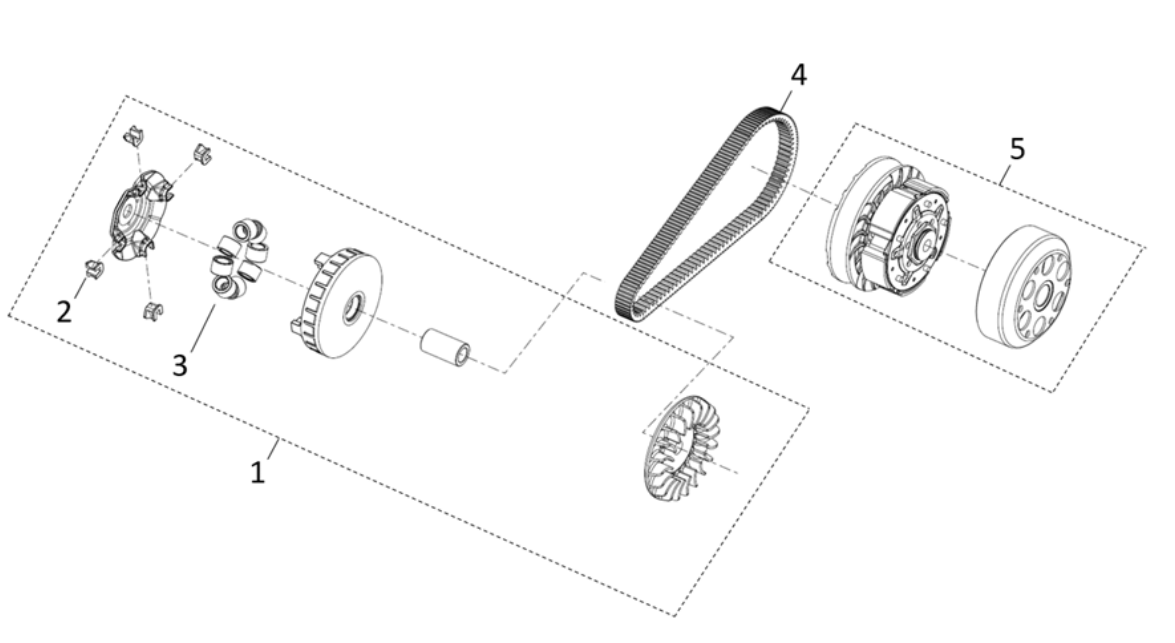 4
5
2
3
1