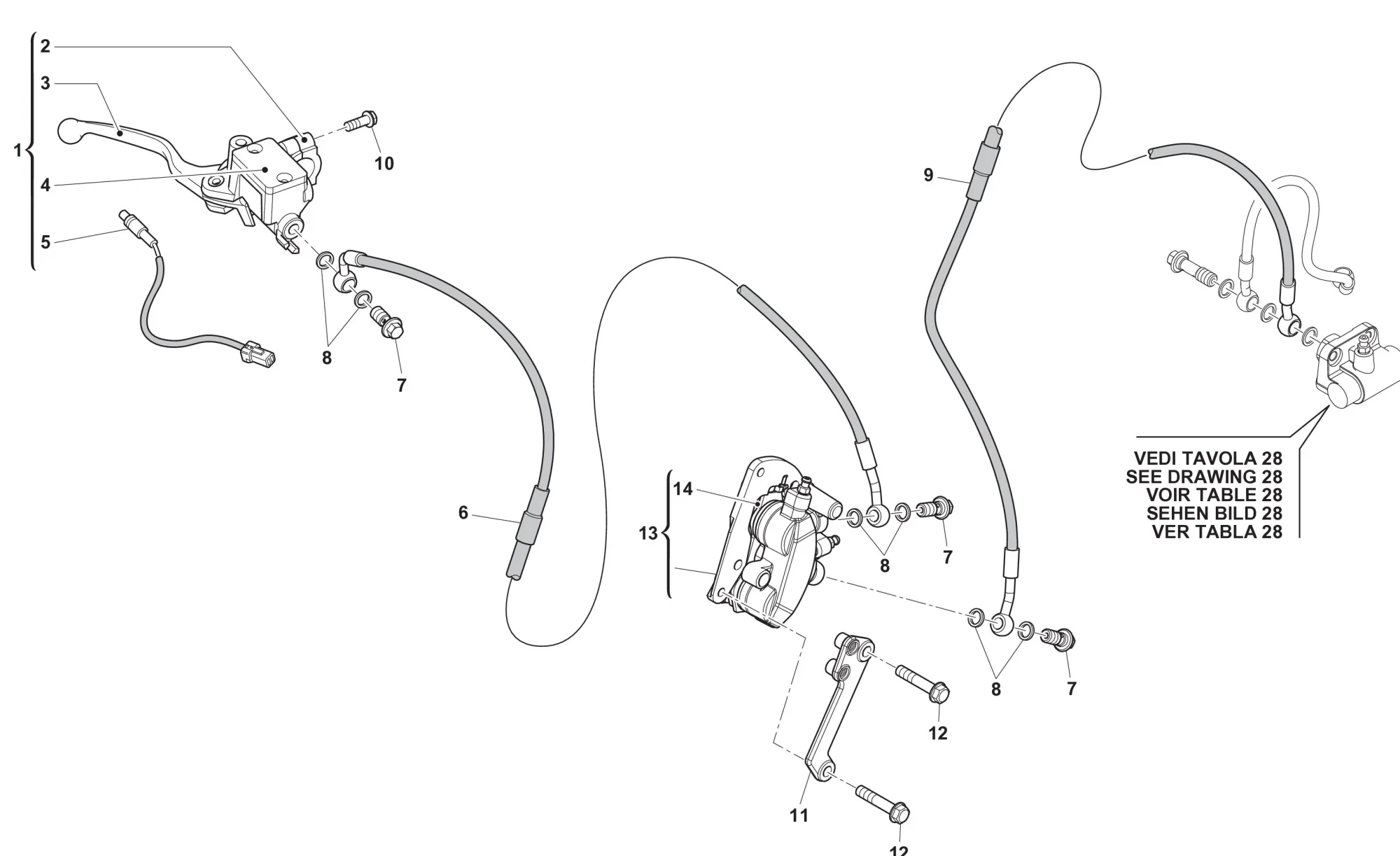 2
3
1
4
5
10
8
7
9
6
14
13
8
7
VEDI TAVOLA 28
SEE DRAWING 28
VOIR TABLE 28
SEHEN BILD 28
VER TABLA 28
8
7
12
11
12