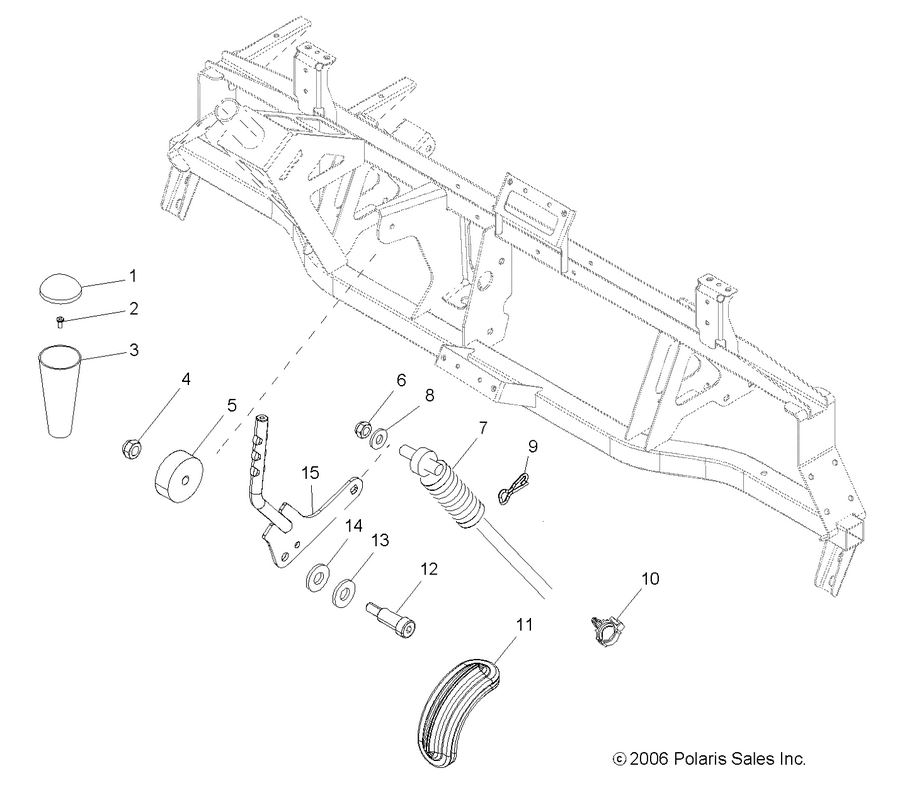 1
2
3
4
5
6
8
7
9
15
14
13
12
10
11
© 2006 Polaris Sales Inc.