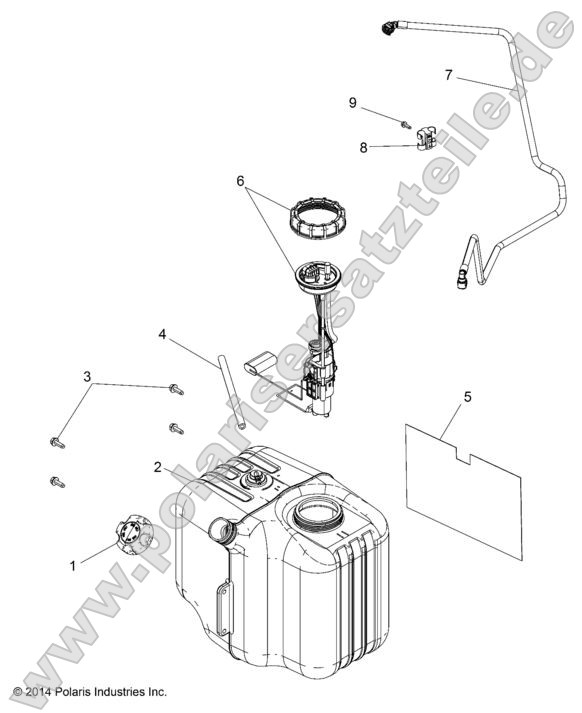 7

9

8

6

4

3

5

2

1

www.polarisersatzteile.de

© 2014 Polaris Industries Inc.