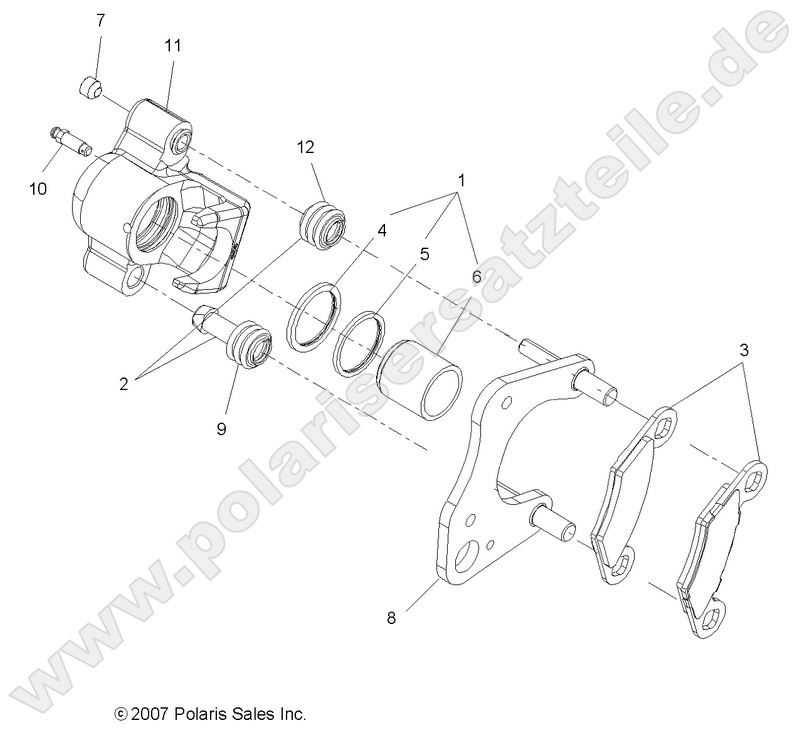 7
11
10
12
1
4
5
6
2
9
3
8
www.polarisersatzteile.de
© 2007 Polaris Sales Inc.