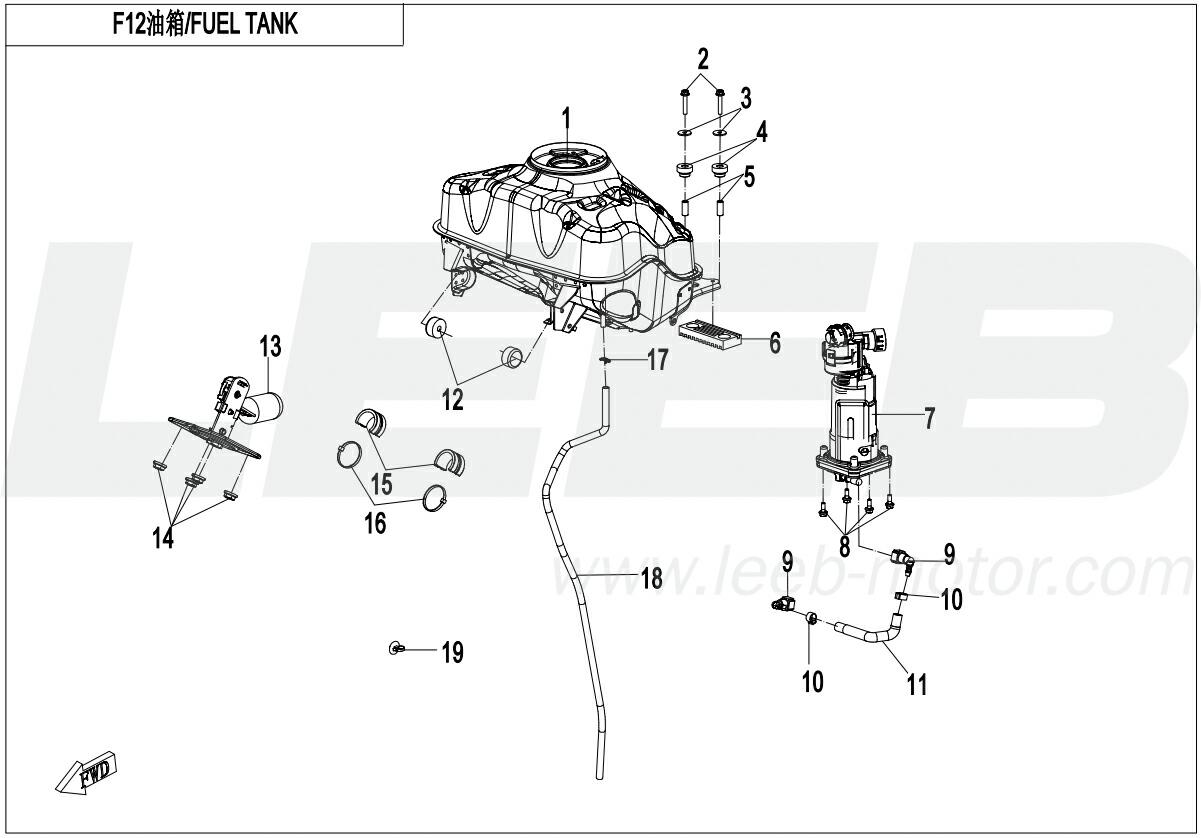 F12油箱/FUEL TANK

1
2
3
4
5
6
7
8
9
9
10
10
11
12
13
14
15
16
17
18
19

LEEB
www.leeb-motor.com

FWD