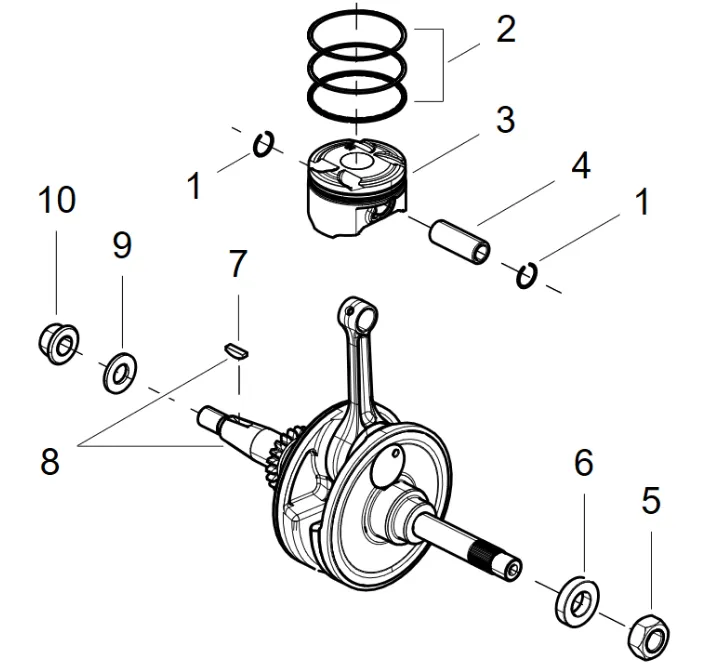 2
3
1
4
1
10
9
7
8
6
5