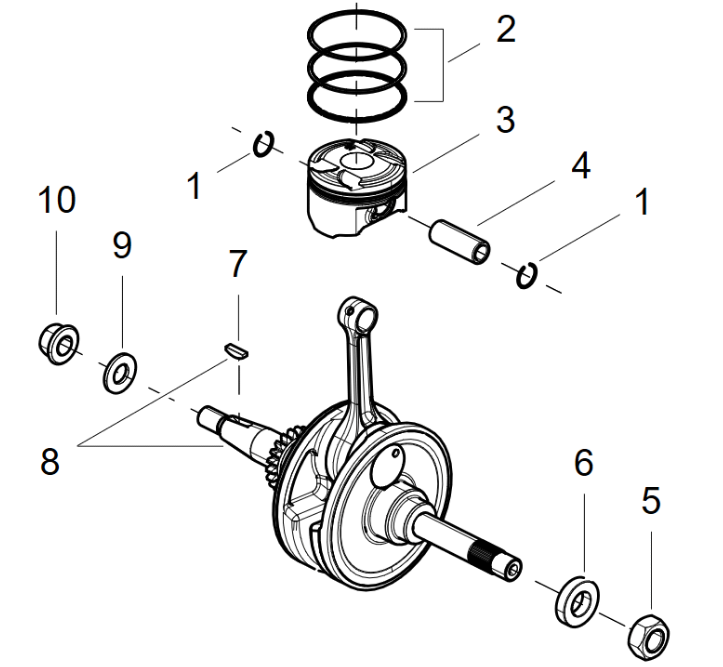 2
3
1
4
1
10
9
7
8
6
5