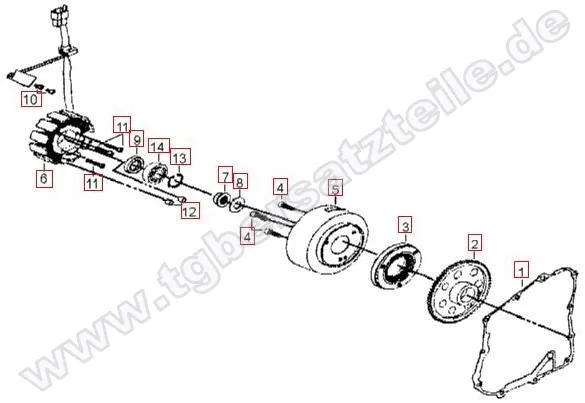 10
11
9
14
13
6
11
12
7
8
4
5
4
3
2
1
www.tgbersatzteile.de