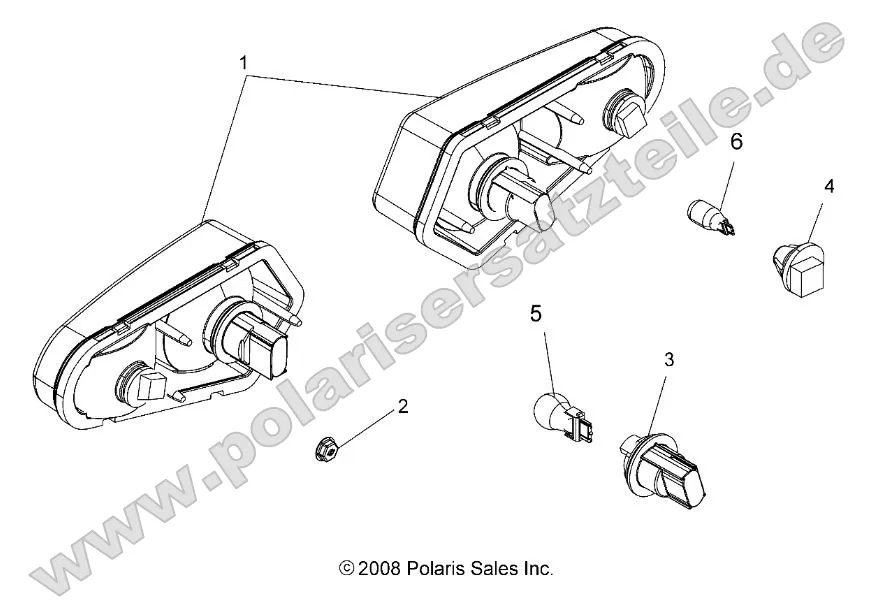 1

6

4

5

3

2

www.polarisersatzteile.de

© 2008 Polaris Sales Inc.