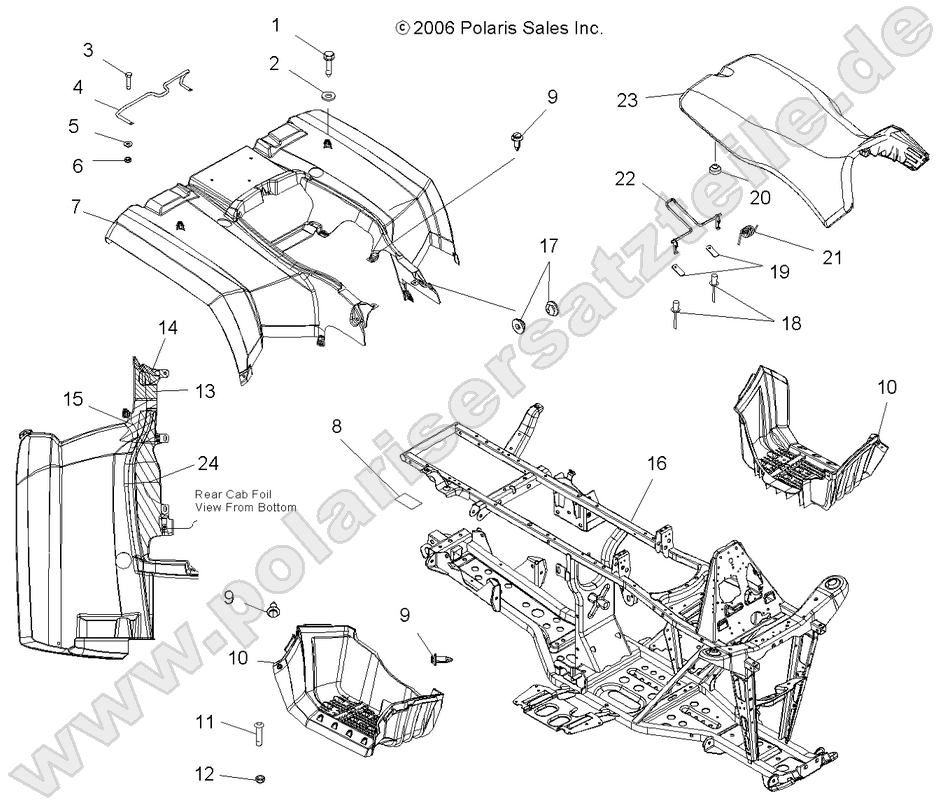 © 2006 Polaris Sales Inc.

1
2
3
4
5
6
7
9
23
22
20
21
19
18
17
14
13
15
24
Rear Cab Foil View From Bottom
8
16
10
9
9
10
11
12

www.polarisersatzteile.de