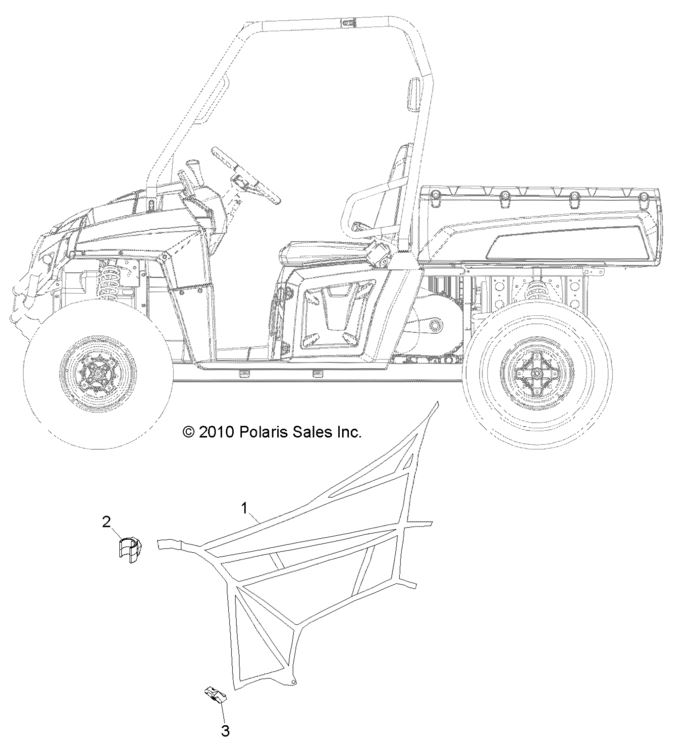 © 2010 Polaris Sales Inc.

1

2

3