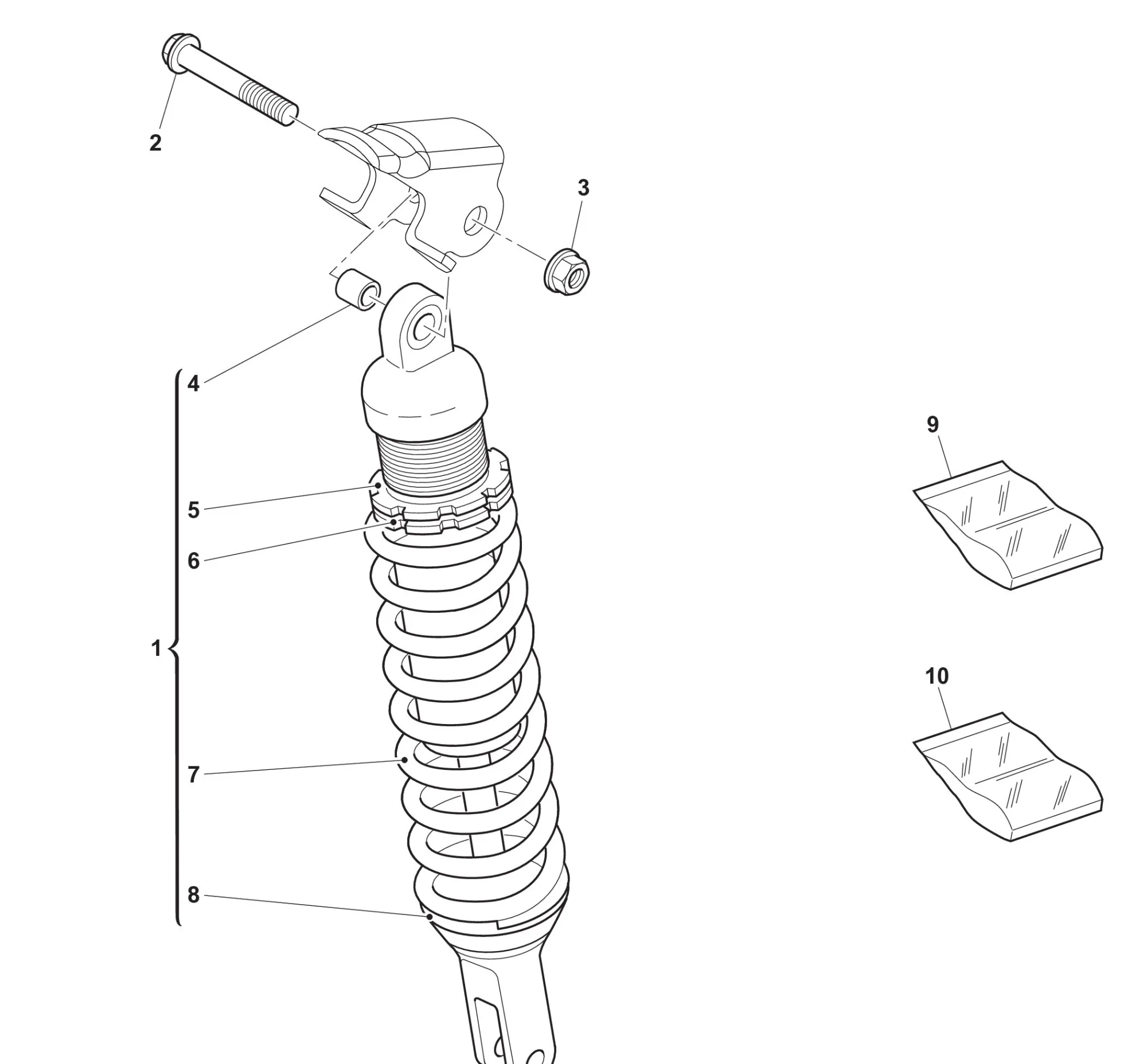 2

3

4

5

6

1

7

8

9

10