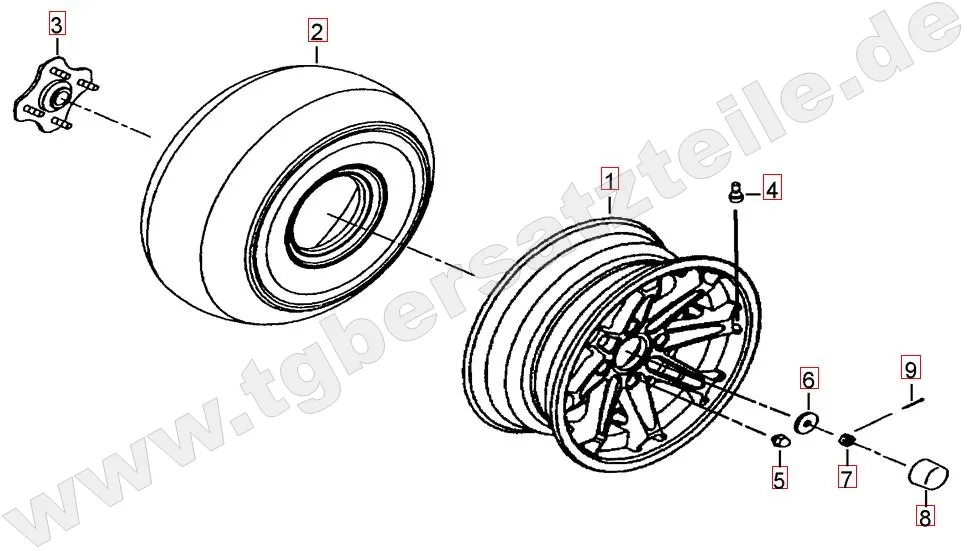 3
2
1
4
6
9
5
7
8
www.tgbersatzteile.de