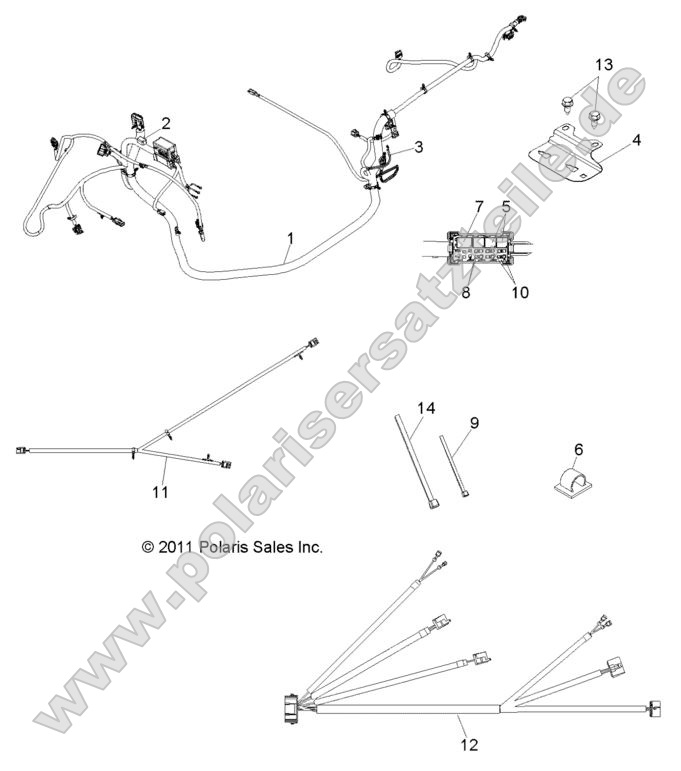 13
2
3
4
7
5
1
8
10
14
9
6
11
© 2011 Polaris Sales Inc.
12
www.polarisersatzteile.de