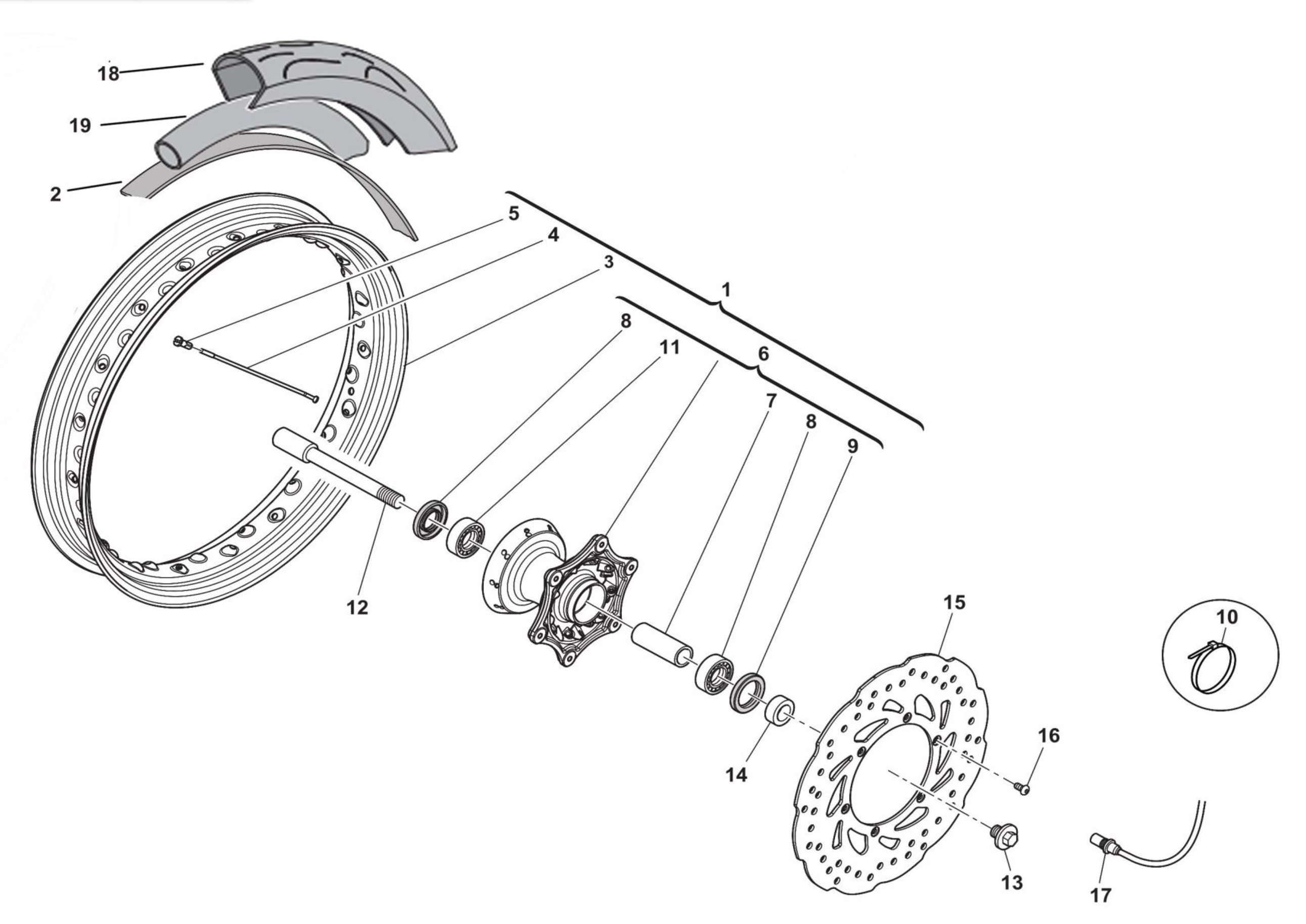 18
19
2
5
4
3
1
8
11
6
7
8
9
12
15
10
14
16
13
17