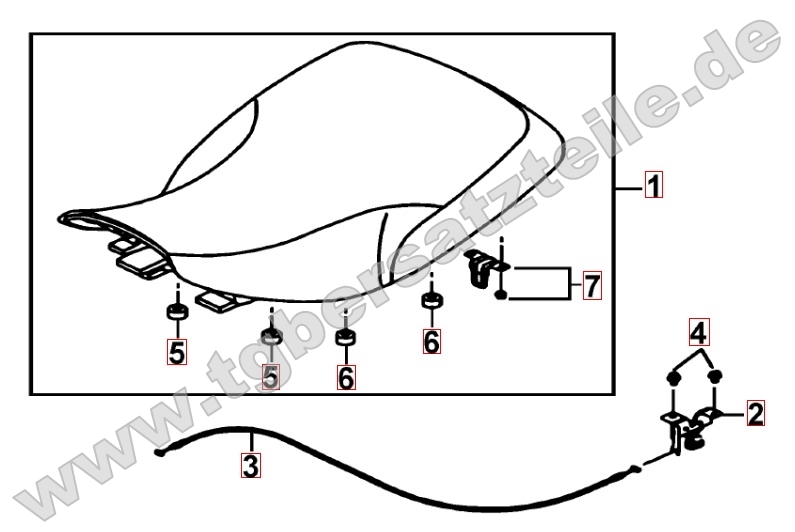 www.tgbersatzteile.de

1
7
5
5
6
6
4
2
3