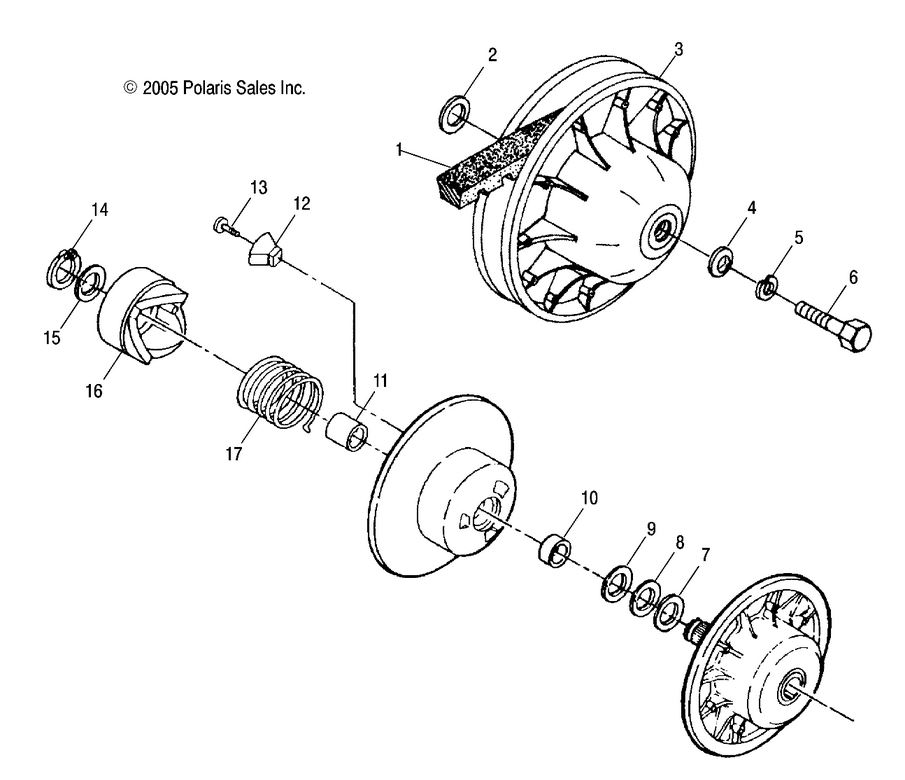 © 2005 Polaris Sales Inc.

2
3
1
13
12
14
4
5
6
15
16
11
17
10
9
8
7