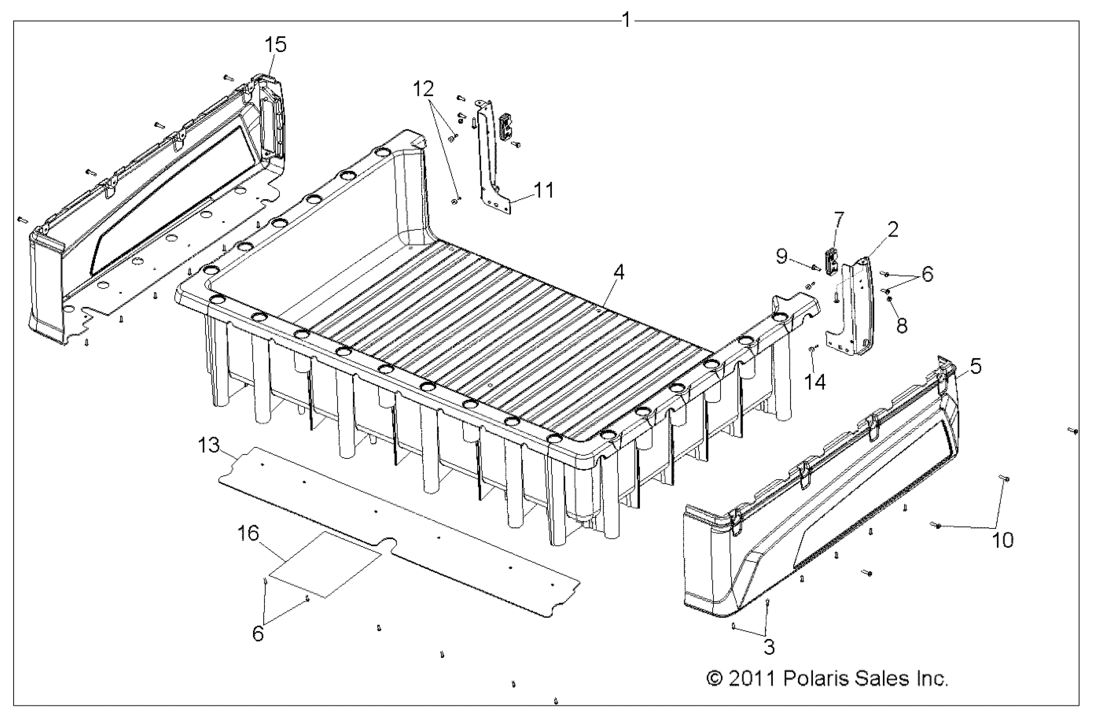 1
15
12
11
7
2
9
6
8
4
14
5
13
16
6
10
3
© 2011 Polaris Sales Inc.